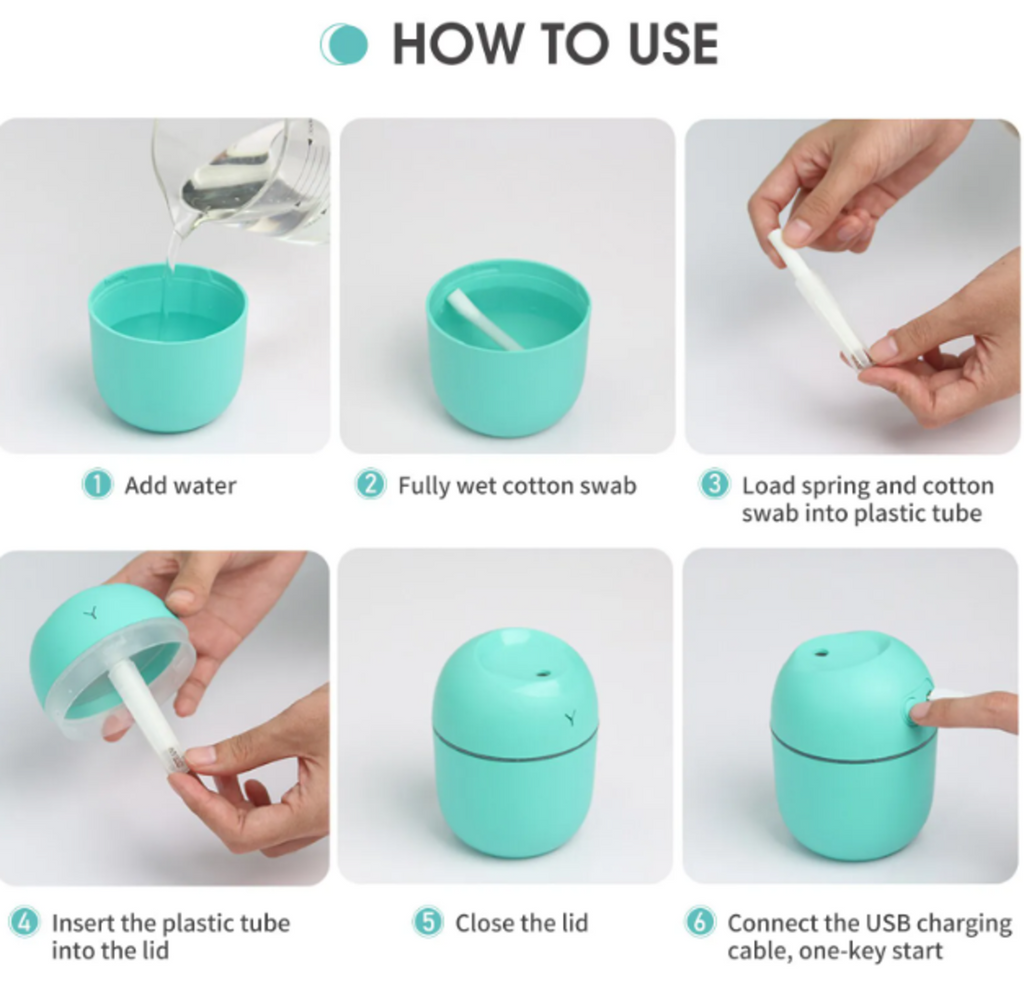 HOW TO USE

1 Add water

2 Fully wet cotton swab

3 Load spring and cotton swab into plastic tube

4 Insert the plastic tube into the lid

5 Close the lid

6 Connect the USB charging cable, one-key start